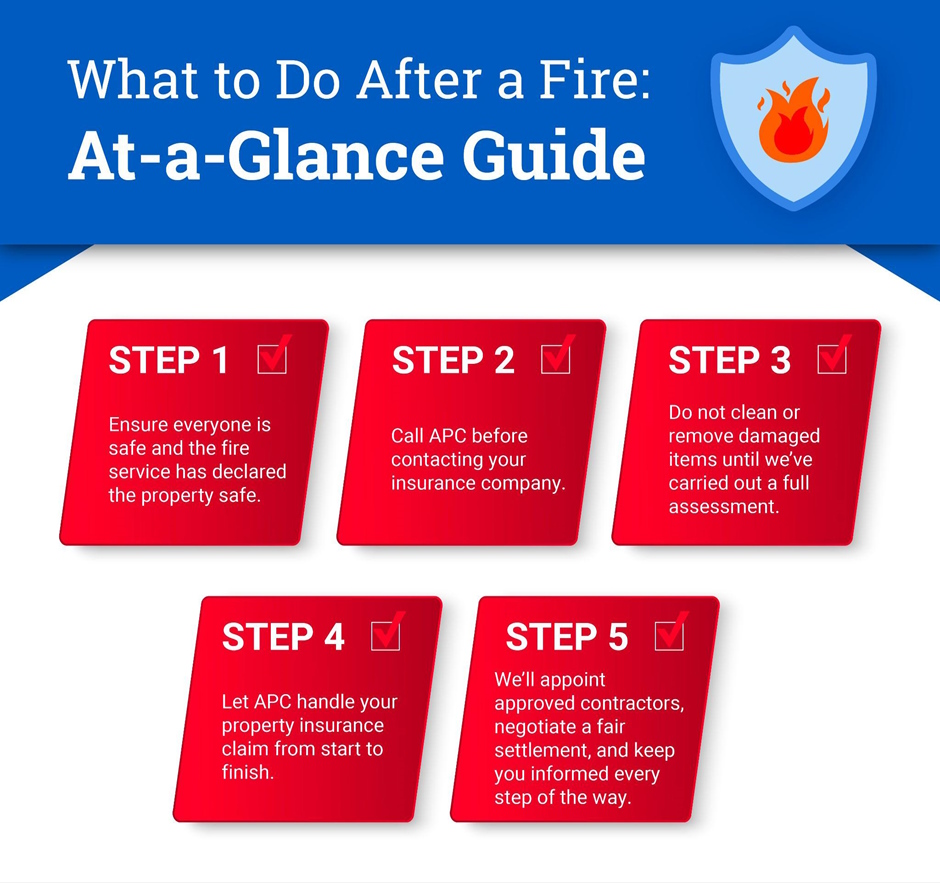 What to Do After a Fire:
At-a-Glance Guide

STEP 1

Ensure everyone is safe and the fire service has declared the property safe.

STEP 2

Call APC before contacting your insurance company.

STEP 3

Do not clean or remove damaged items until we've carried out a full assessment.

STEP 4

Let APC handle your property insurance claim from start to finish.

STEP 5

We'll appoint approved contractors, negotiate a fair settlement, and keep you informed every step of the way.